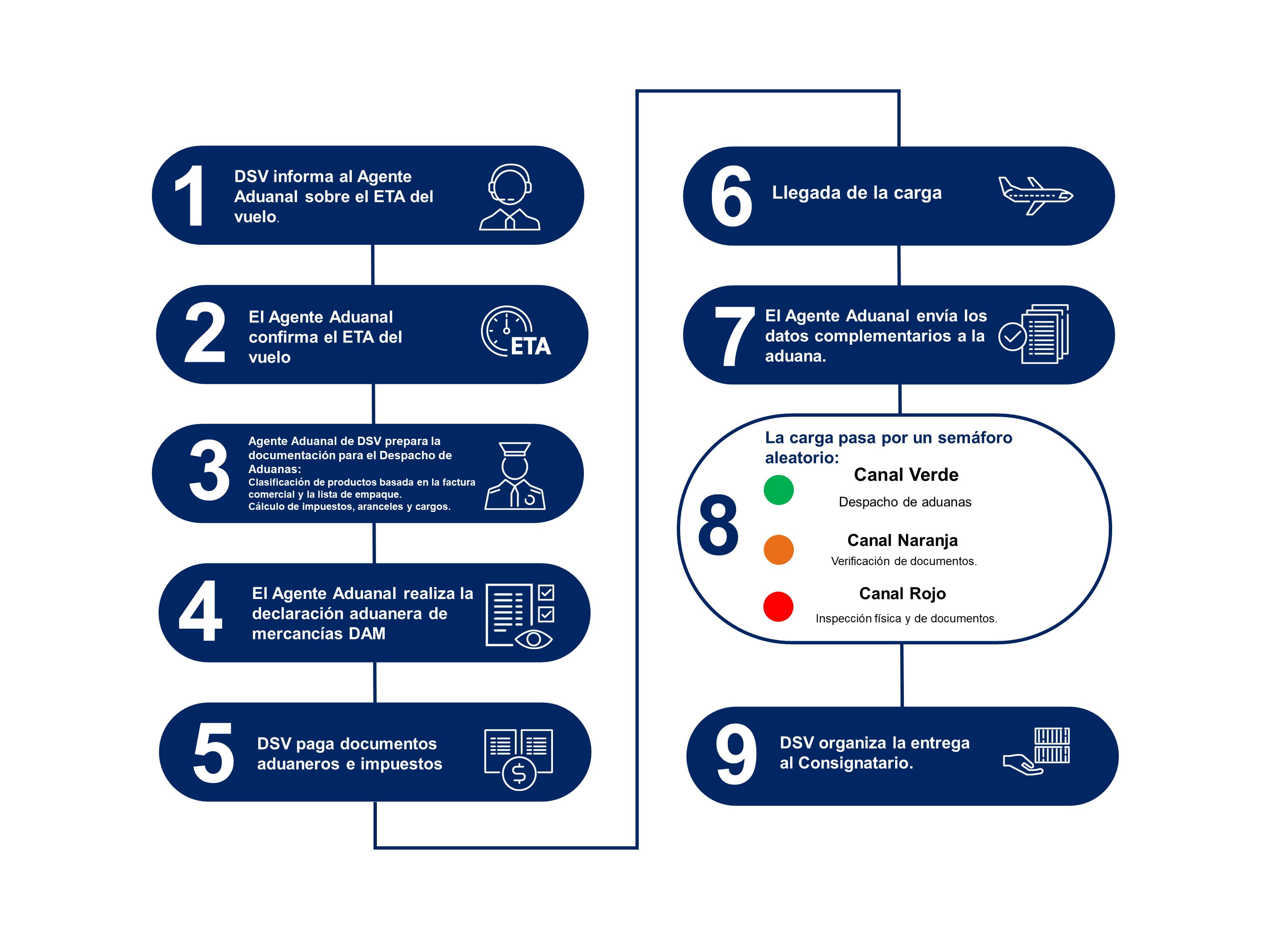 1
DSV informa al Agente Aduanal sobre el ETA del vuelo.

2
El Agente Aduanal confirma el ETA del vuelo

ETA

3
Agente Aduanal de DSV prepara la documentación para el Despacho de Aduanas:
Clasificación de productos basada en la factura comercial y la lista de empaque.
Cálculo de impuestos, aranceles y cargos.

4
El Agente Aduanal realiza la declaración aduanera de mercancías DAM

5
DSV paga documentos aduaneros e impuestos

6
Llegada de la carga

7
El Agente Aduanal envía los datos complementarios a la aduana.

8
La carga pasa por un semáforo aleatorio:
Canal Verde
Despacho de aduanas
Canal Naranja
Verificación de documentos.
Canal Rojo
Inspección física y de documentos.

9
DSV organiza la entrega al Consignatario.